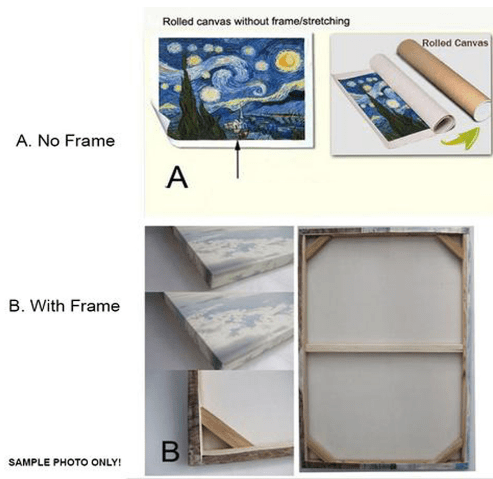 Rolled canvas without frame/stretching

Rolled Canvas

A. No Frame

A

B. With Frame

B

SAMPLE PHOTO ONLY!