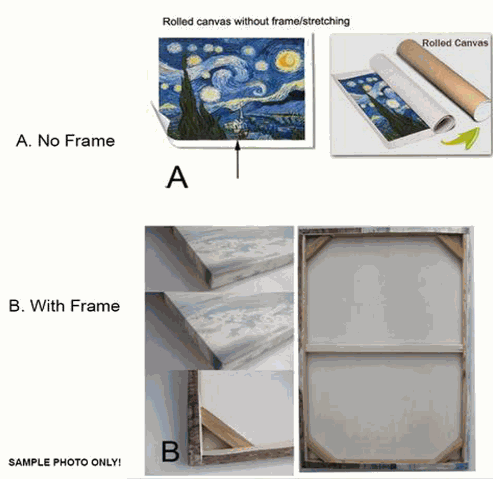 Rolled canvas without frame/stretching

Rolled Canvas

A. No Frame

A

B. With Frame

B

SAMPLE PHOTO ONLY!